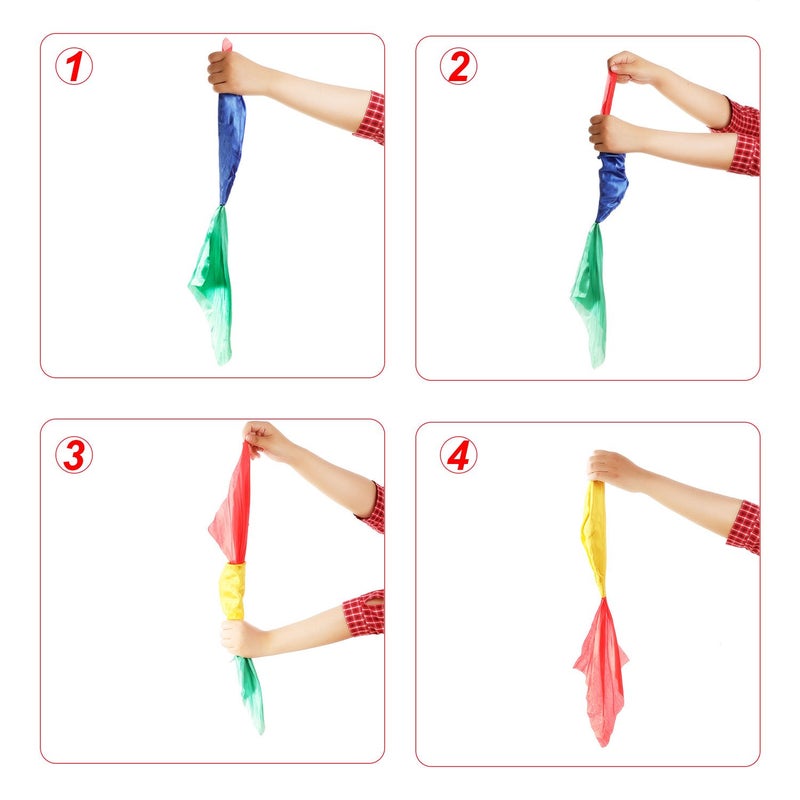 1
2
3
4